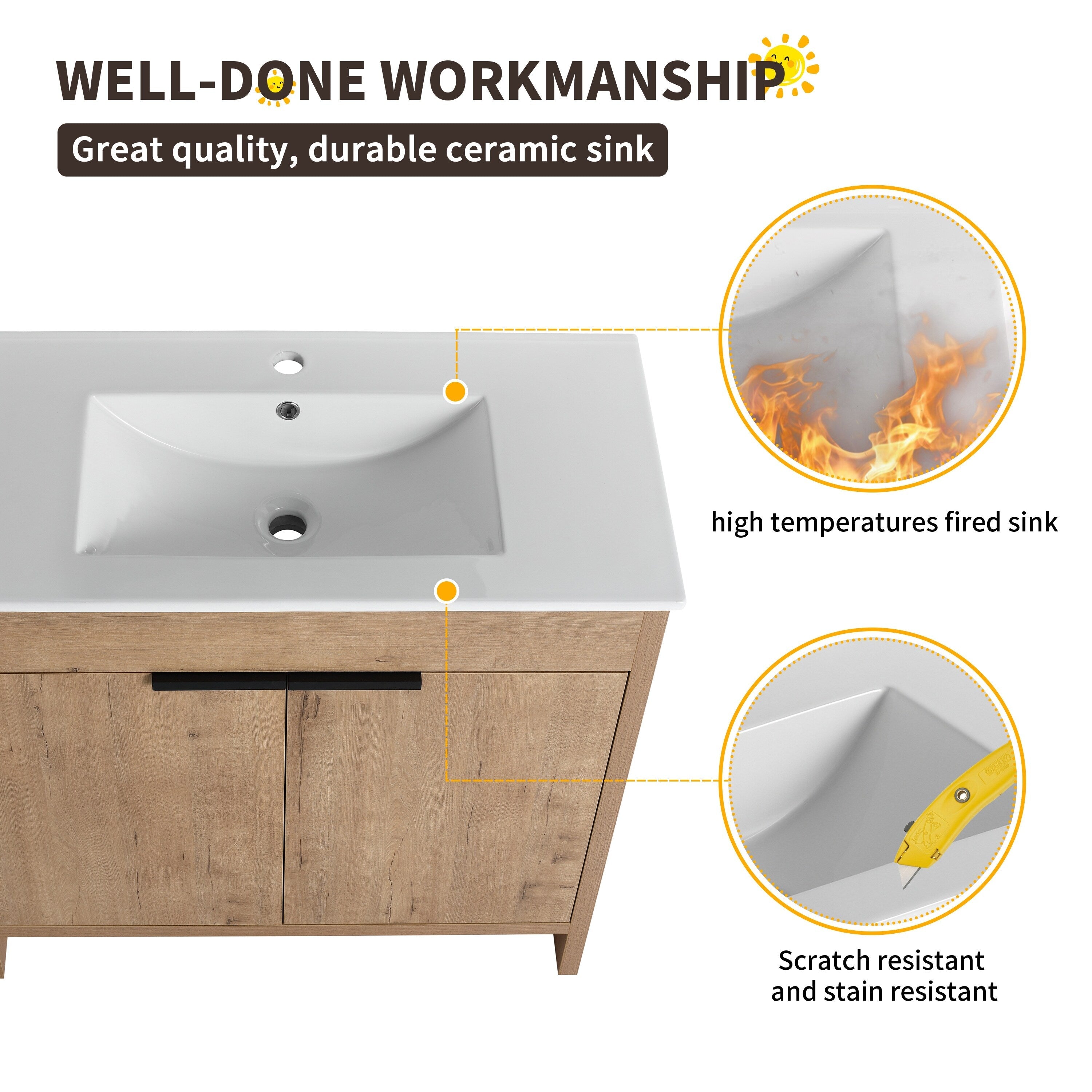 WELL-DONE WORKMANSHIP

Great quality, durable ceramic sink

high temperatures fired sink

Scratch resistant and stain resistant